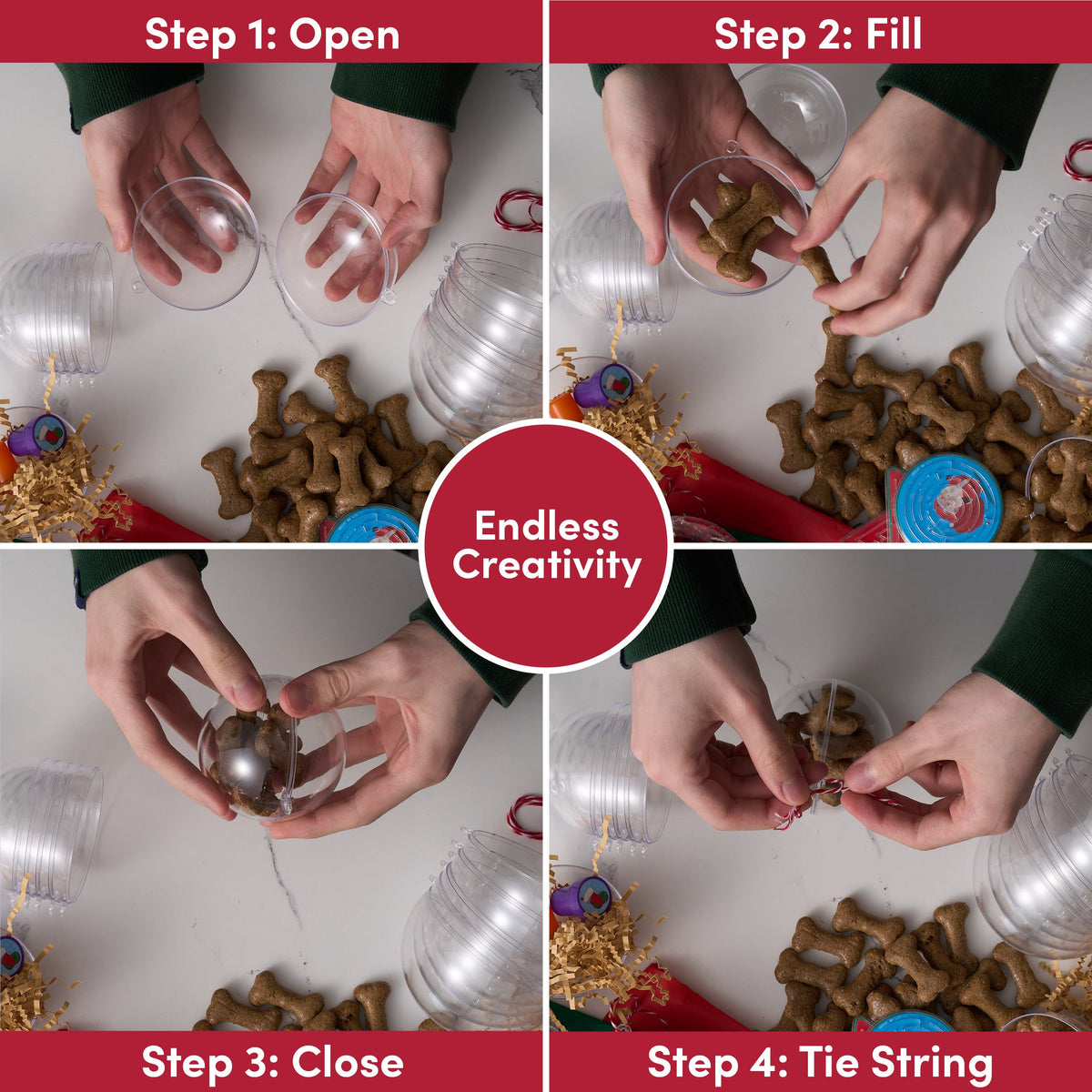 Step 1: Open

Step 2: Fill

Endless Creativity

Step 3: Close

Step 4: Tie String