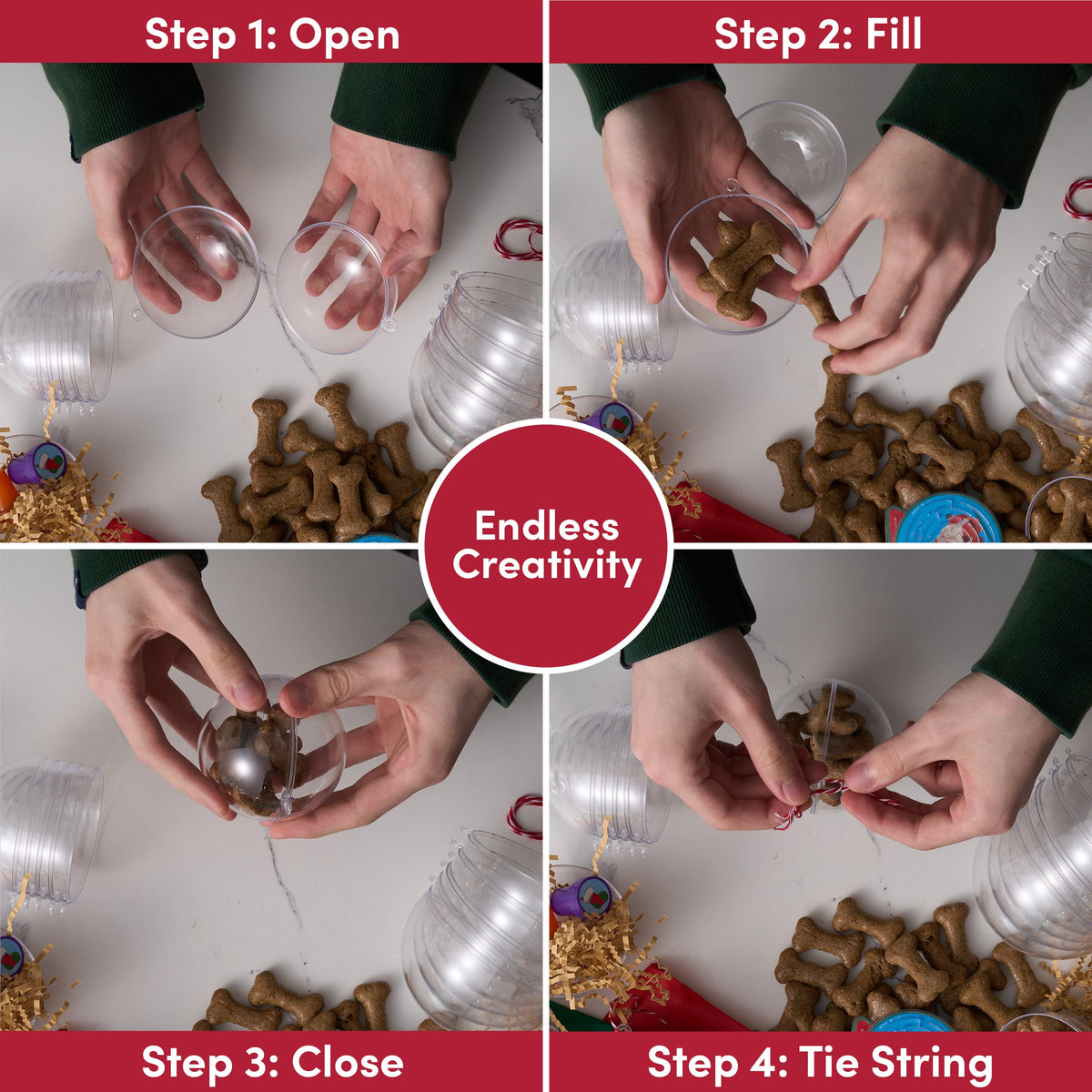 Step 1: Open

Step 2: Fill

Endless Creativity

Step 3: Close

Step 4: Tie String