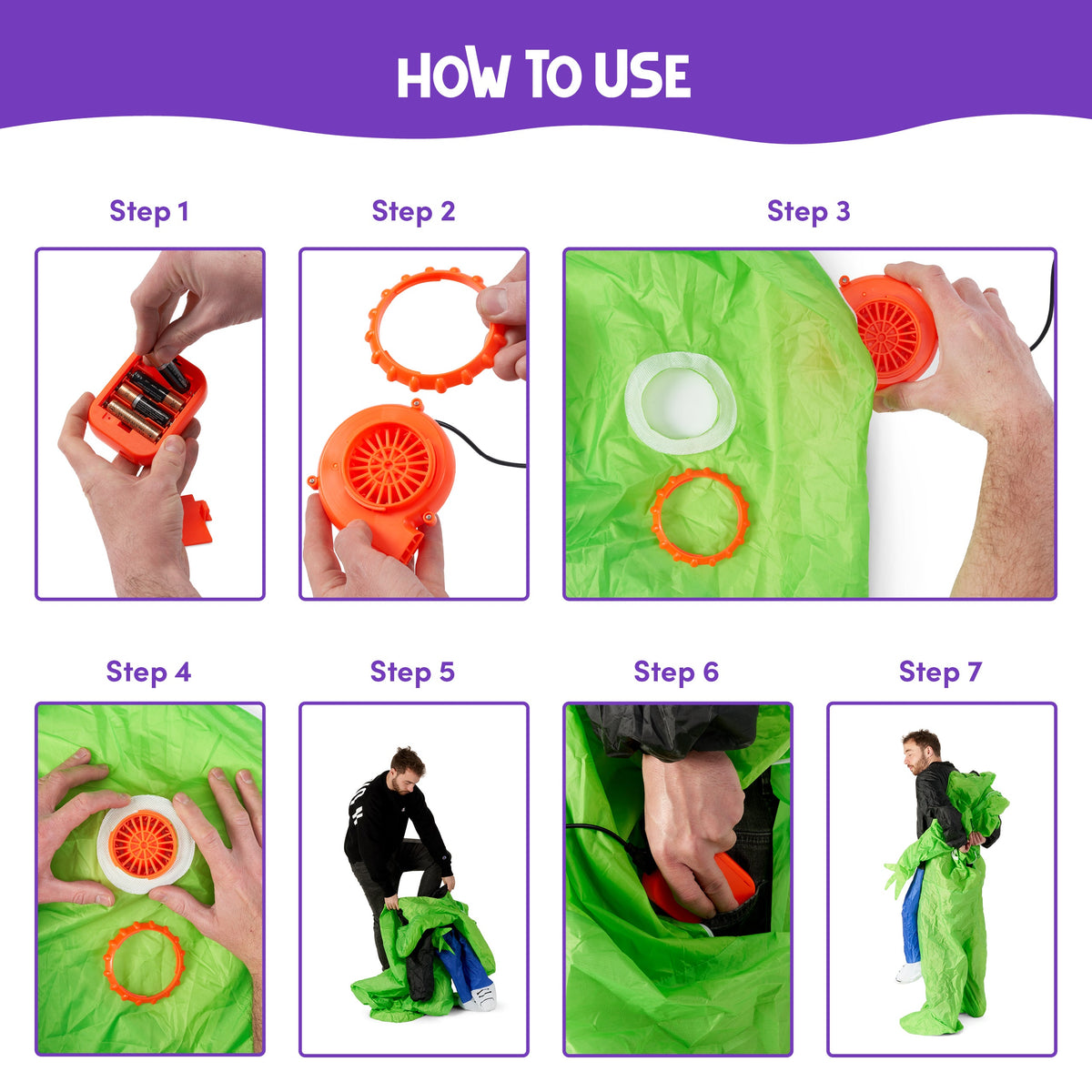 HOW TO USE

Step 1

Step 2

Step 3

Step 4

Step 5

Step 6

Step 7